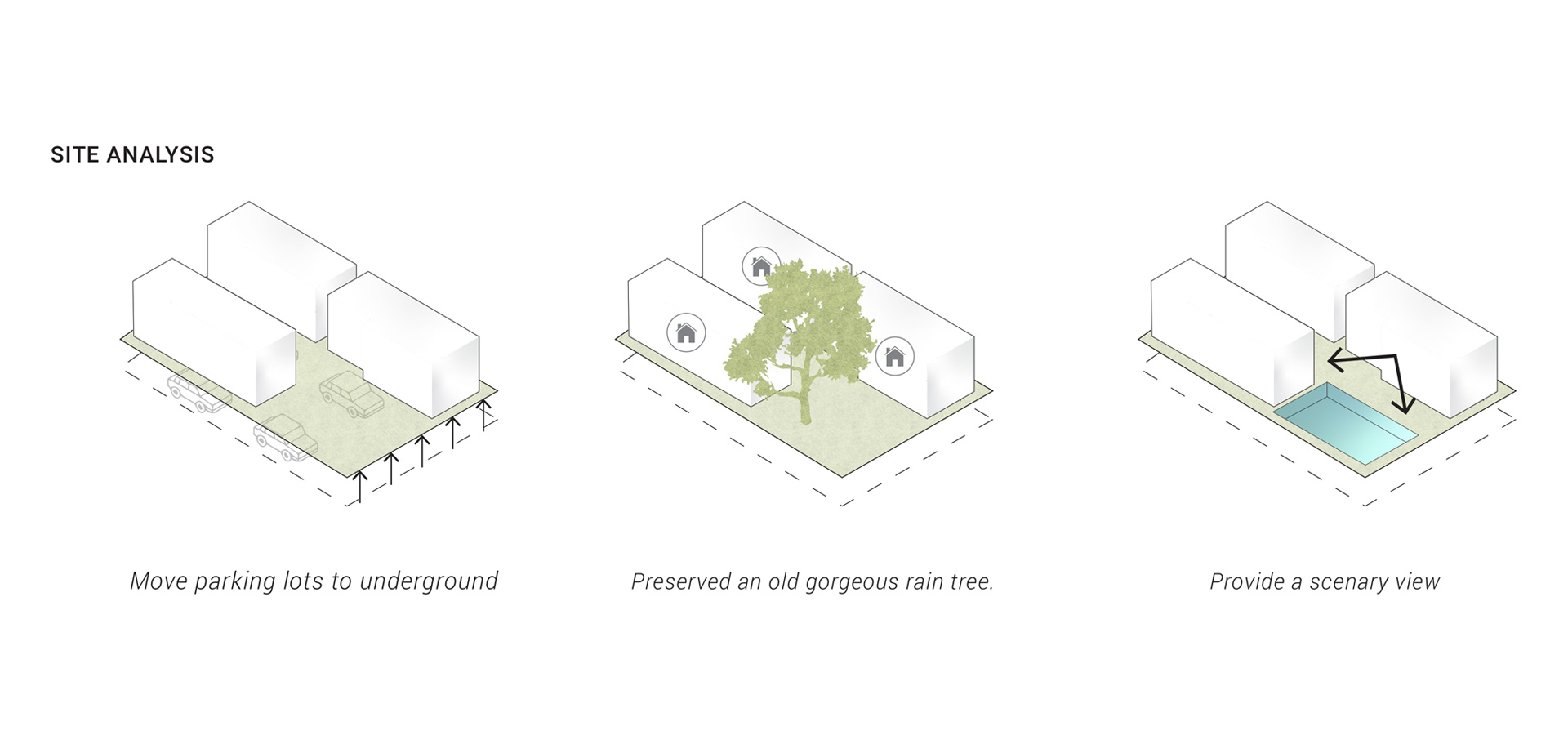 SITE ANALYSIS

Move parking lots to underground

Preserved an old gorgeous rain tree.

Provide a scenary view