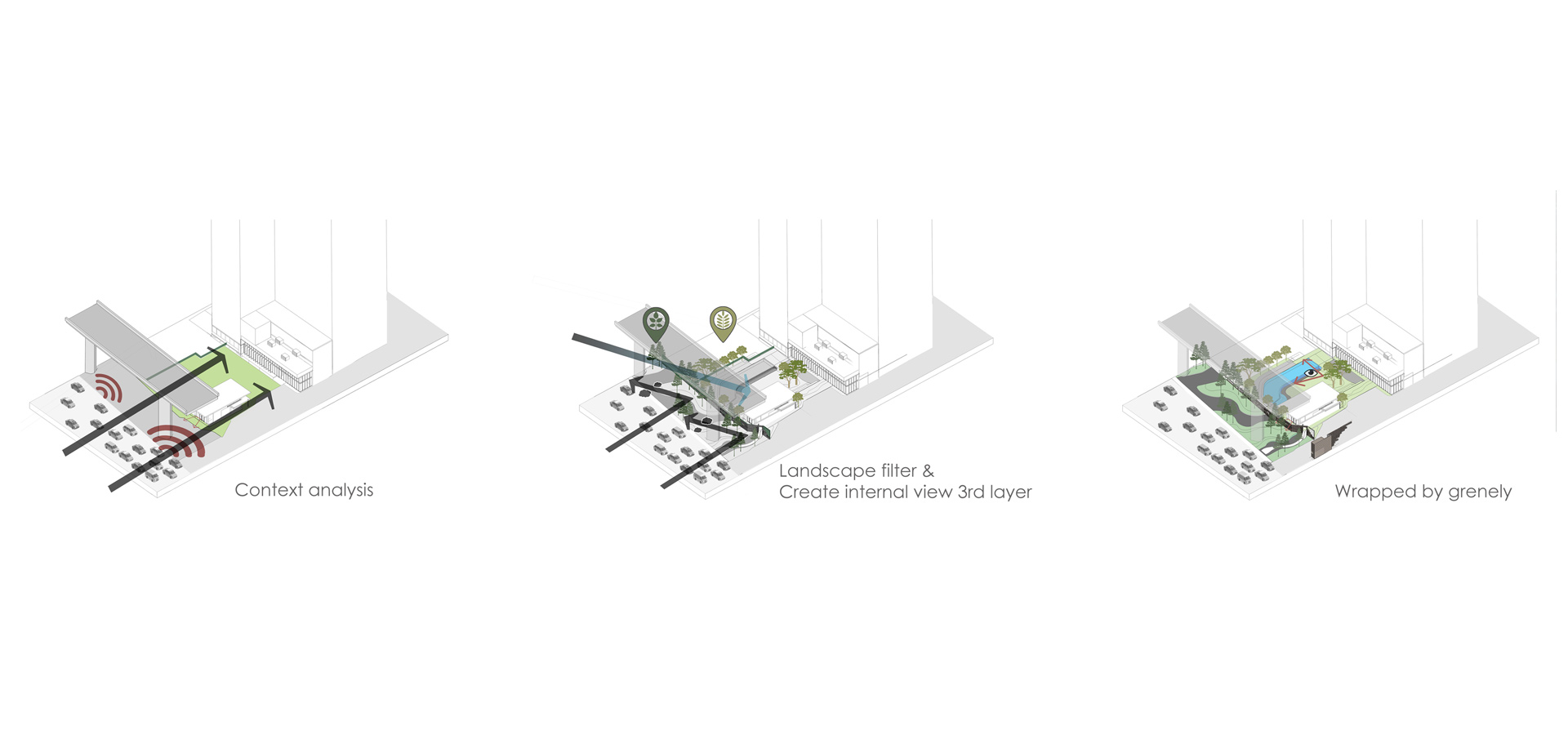 Context analysis

Landscape filter &
Create internal view 3rd layer

Wrapped by grenely