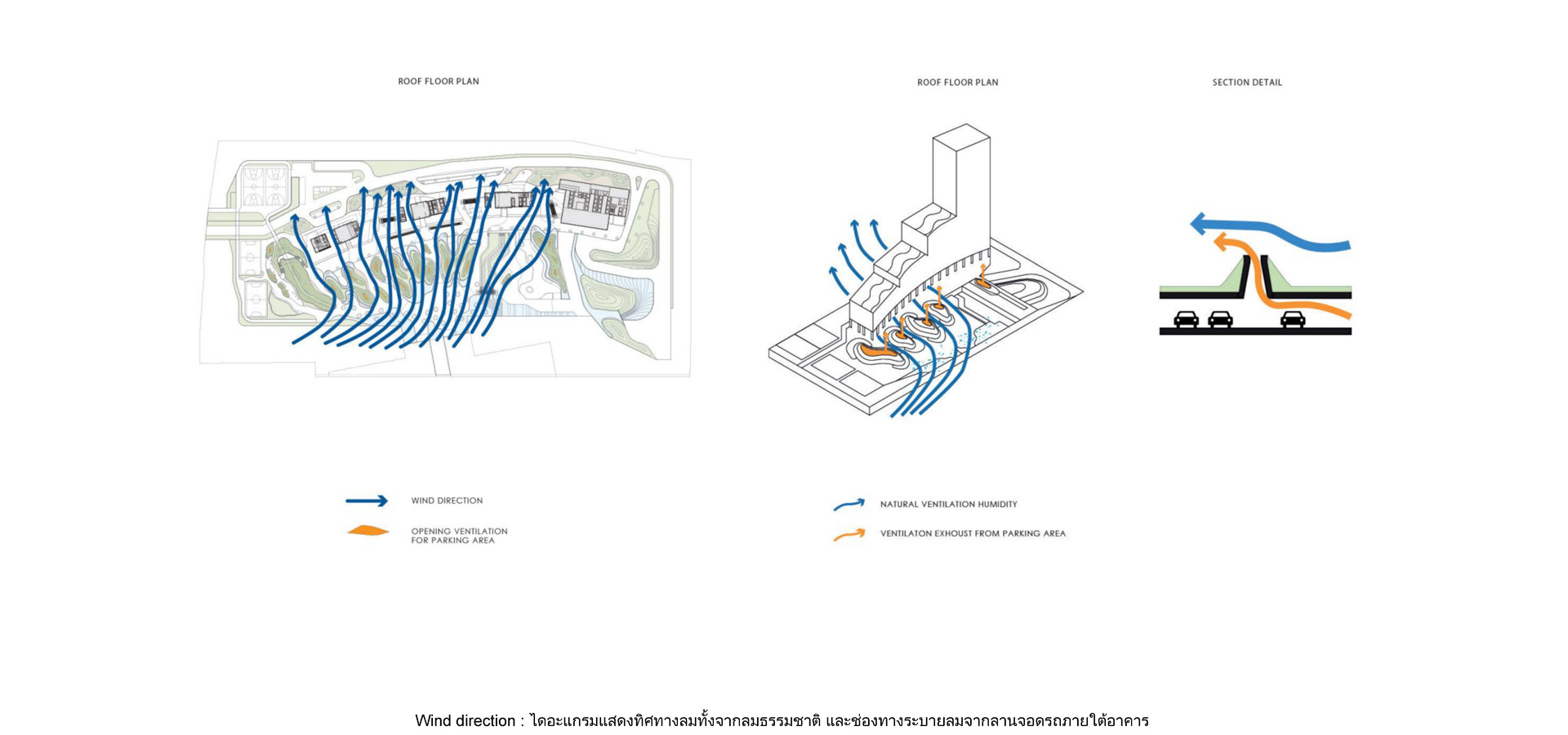 ROOF FLOOR PLAN

ROOF FLOOR PLAN

SECTION DETAIL

WIND DIRECTION

OPENING VENTILATION FOR PARKING AREA

NATURAL VENTILATION HUMIDITY

VENTILATON EXHOUST FROM PARKING AREA

Wind direction : ไดอะแกรมแสดงทิศทางลมทั้งจากลมธรรมชาติ และช่องทางระบายลมจากลานจอดรถภายใต้อาคาร