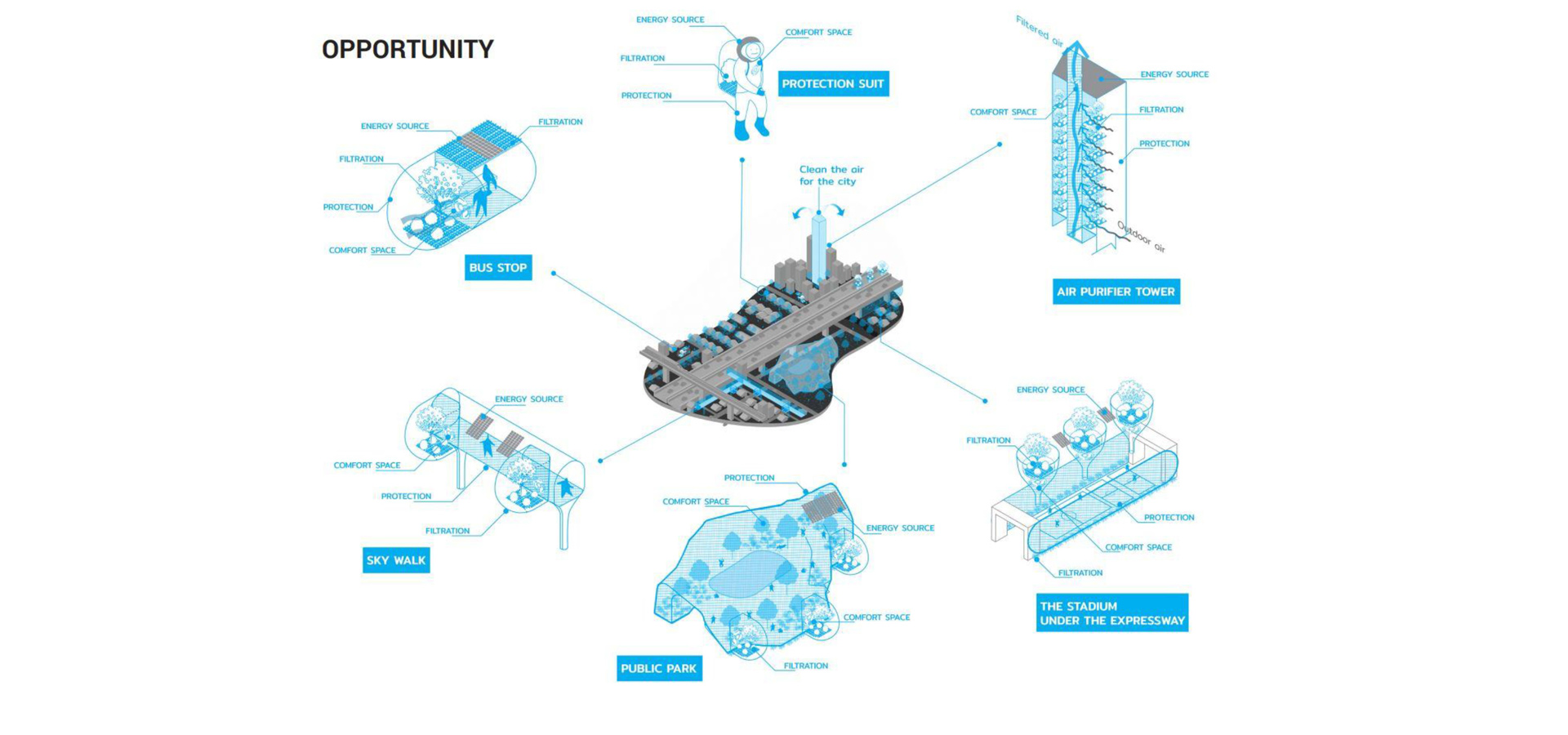 OPPORTUNITY

ENERGY SOURCE
COMFORT SPACE
FILTRATION
PROTECTION
PROTECTION SUIT

Filtered air
ENERGY SOURCE
COMFORT SPACE
FILTRATION
PROTECTION
Outdoor air
AIR PURIFIER TOWER

ENERGY SOURCE
FILTRATION
FILTRATION
PROTECTION
COMFORT SPACE
BUS STOP

Clean the air for the city

ENERGY SOURCE
COMFORT SPACE
PROTECTION
FILTRATION
SKY WALK

PROTECTION
COMFORT SPACE
ENERGY SOURCE
COMFORT SPACE
FILTRATION
PUBLIC PARK

ENERGY SOURCE
FILTRATION
PROTECTION
COMFORT SPACE
FILTRATION
THE STADIUM UNDER THE EXPRESSWAY